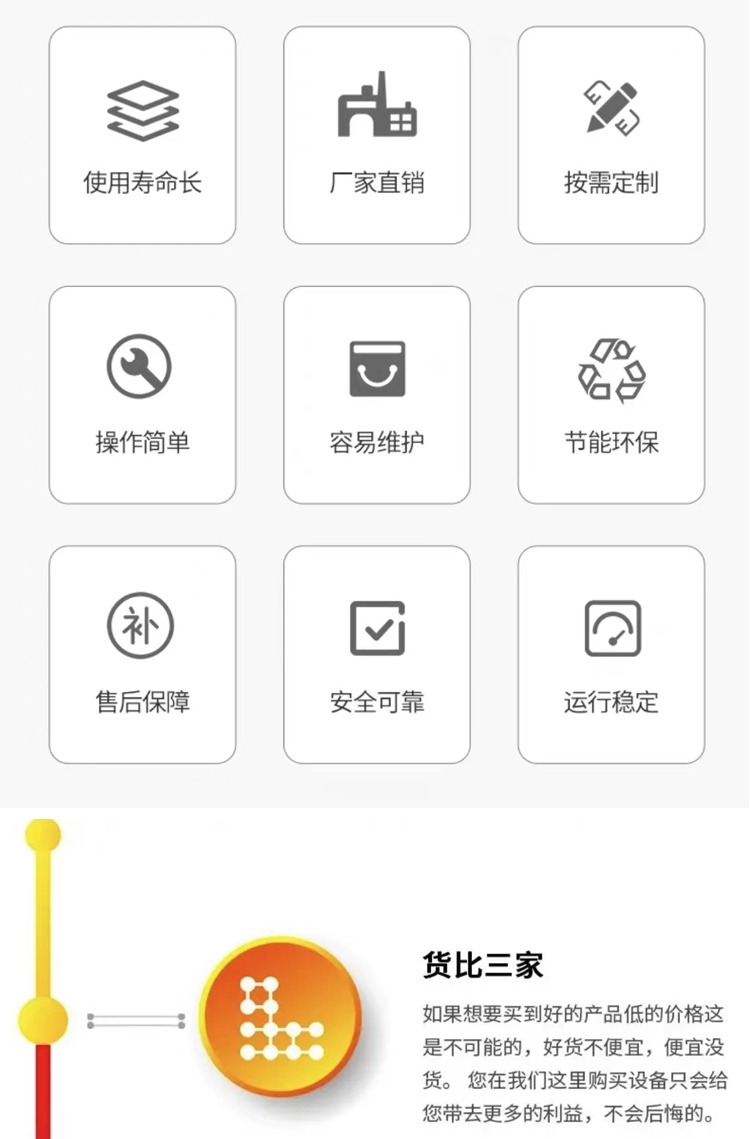 使用寿命长

厂家直销

按需定制

操作简单

容易维护

节能环保

补

售后保障

安全可靠

运行稳定

货比三家

如果想要买到好的产品低的价格这是不可能的，好货不便宜，便宜没货。您在我们这里购买设备只会给您带去更多的利益，不会后悔的。